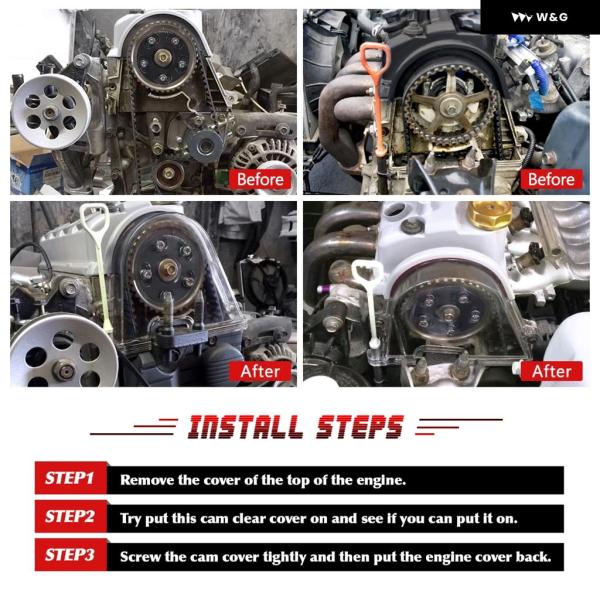 W&G

Before

Before

After

After

INSTALL STEPS

STEP1 Remove the cover of the top of the engine.

STEP2 Try put this cam clear cover on and see if you can put it on.

STEP3 Screw the cam cover tightly and then put the engine cover back.