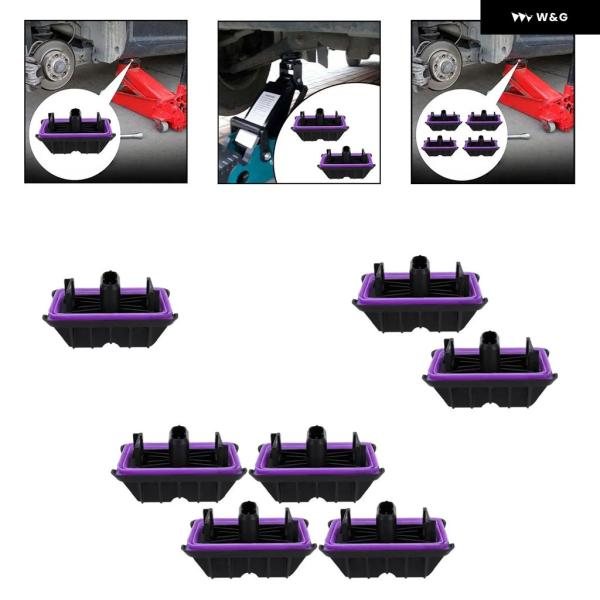 W&G