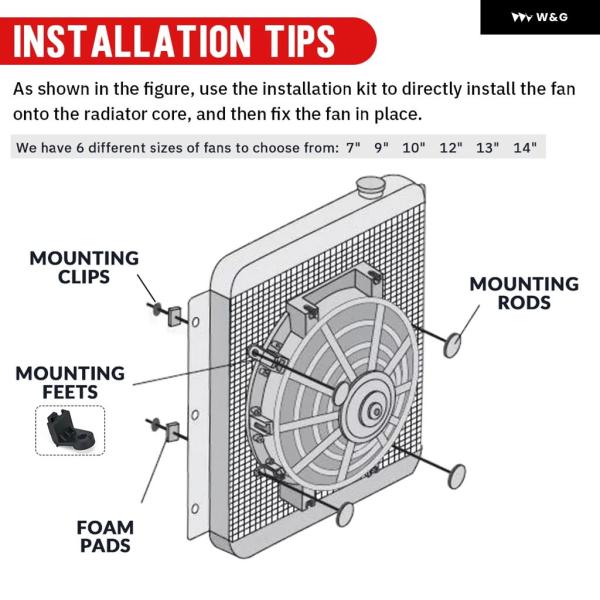 W&G

INSTALLATION TIPS

As shown in the figure, use the installation kit to directly install the fan onto the radiator core, and then fix the fan in place.

We have 6 different sizes of fans to choose from: 7" 9" 10" 12" 13" 14"

MOUNTING CLIPS

MOUNTING RODS

MOUNTING FEETS

FOAM PADS