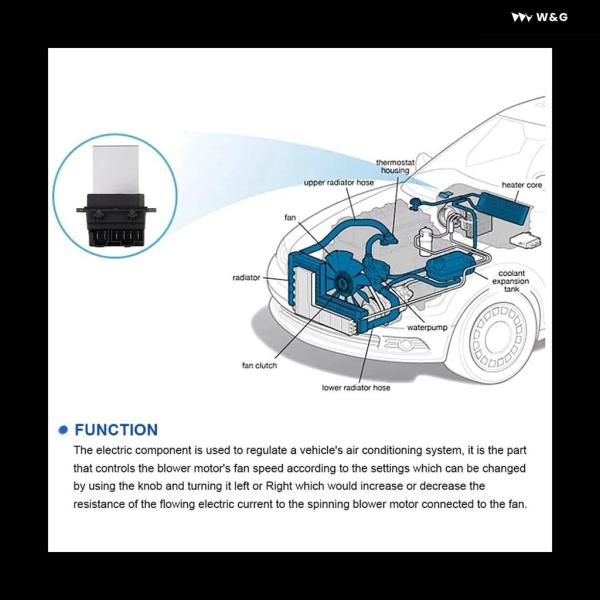 W&G

thermostat housing
upper radiator hose
heater core
fan
radiator
coolant expansion tank
waterpump
fan clutch
lower radiator hose

FUNCTION

The electric component is used to regulate a vehicle's air conditioning system, it is the part that controls the blower motor's fan speed according to the settings which can be changed by using the knob and turning it left or Right which would increase or decrease the resistance of the flowing electric current to the spinning blower motor connected to the fan.