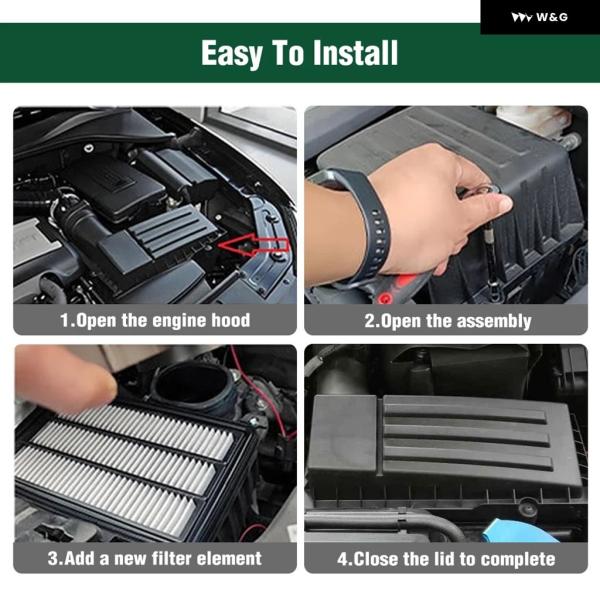 W&G

Easy To Install

1.Open the engine hood

2.Open the assembly

3.Add a new filter element

4.Close the lid to complete