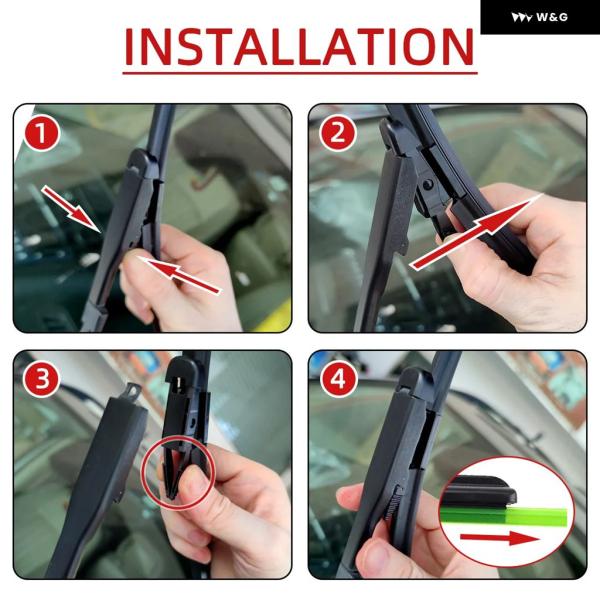 W&G

INSTALLATION

1

2

3

4