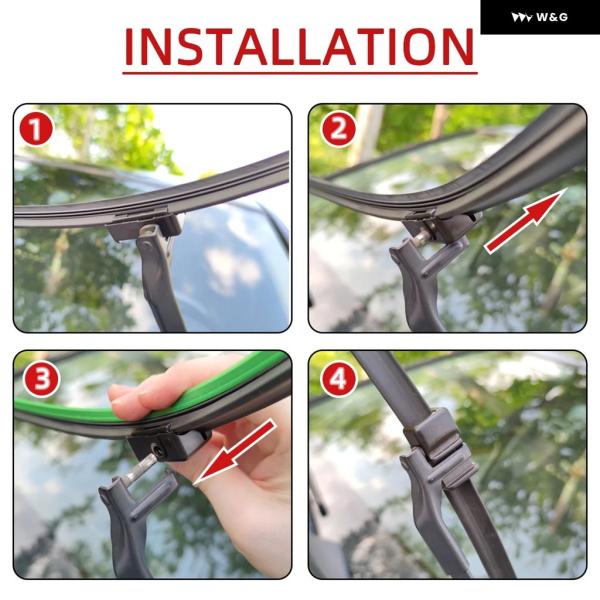 W&G

INSTALLATION

1

2

3

4