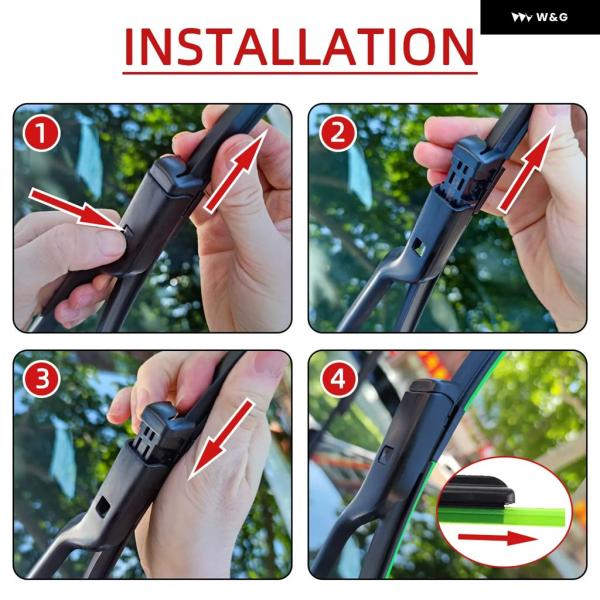 W&G

INSTALLATION

1

2

3

4