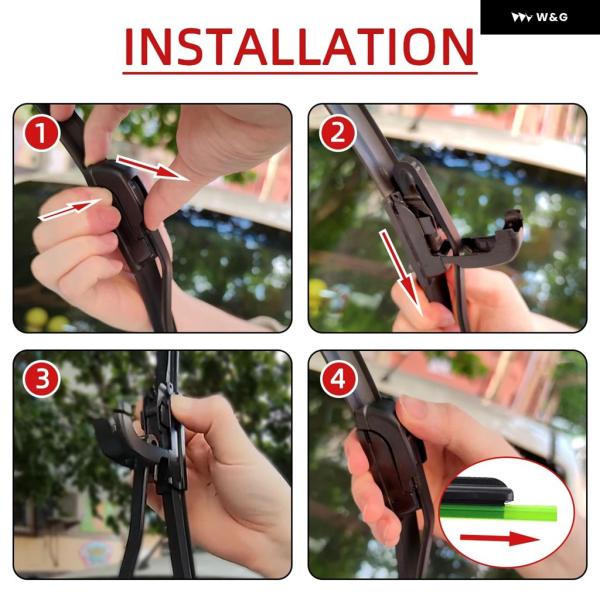 W&G

INSTALLATION

1

2

3

4