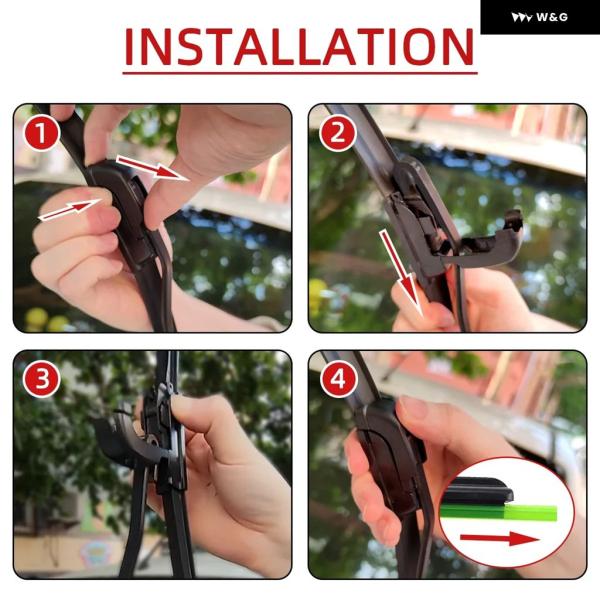 W&G

INSTALLATION

1

2

3

4