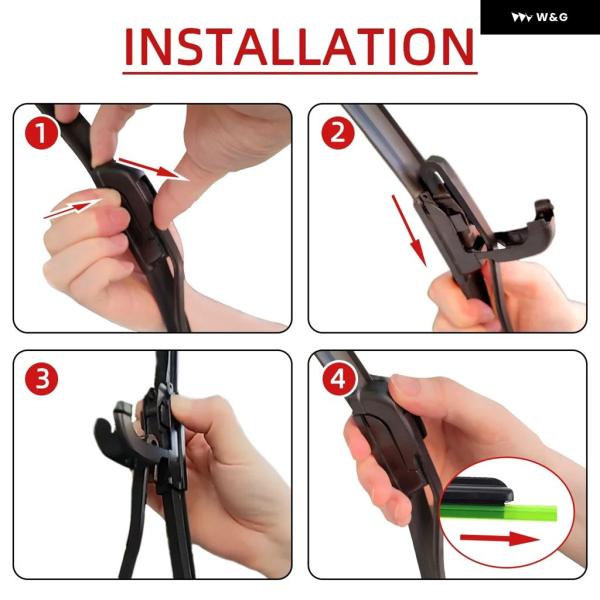 W&G

INSTALLATION

1

2

3

4