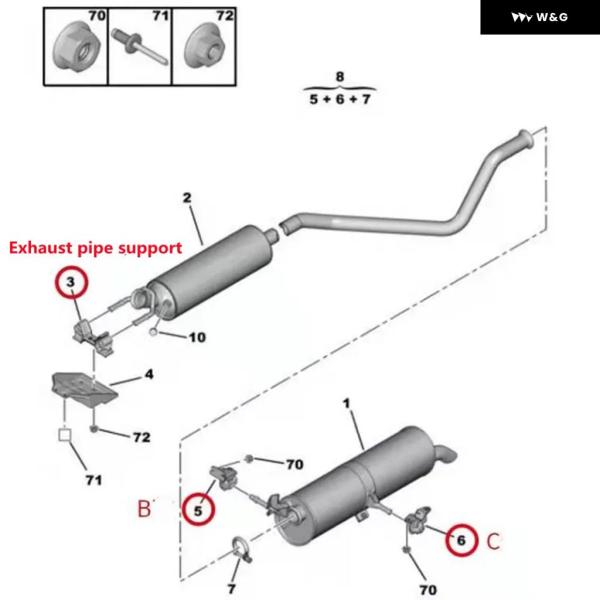 70 71 72

W&G

8
5 + 6 + 7

2

Exhaust pipe support

3

10

4

72

71

1

70

B

5

6

C

7

70