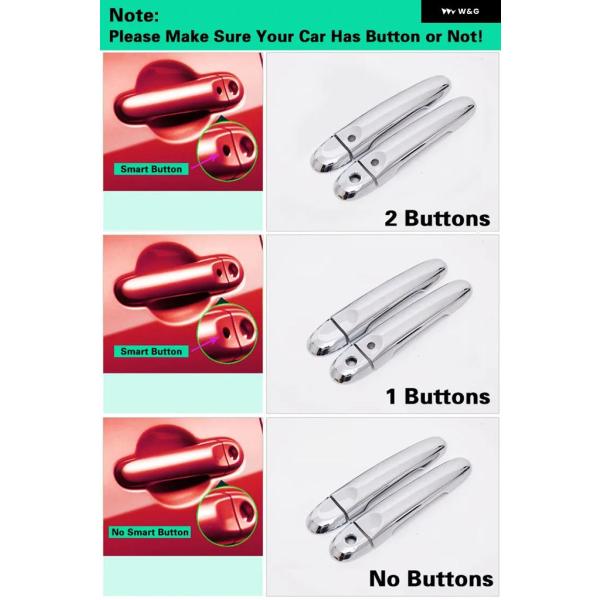 Note:
Please Make Sure Your Car Has Button or Not!

W&G

Smart Button

2 Buttons

Smart Button

1 Buttons

No Smart Button

No Buttons