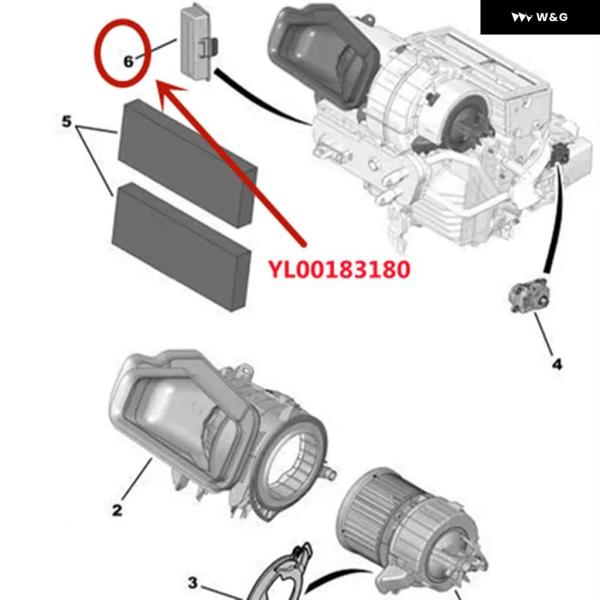 W&G

6

5

YL00183180

4

2

3