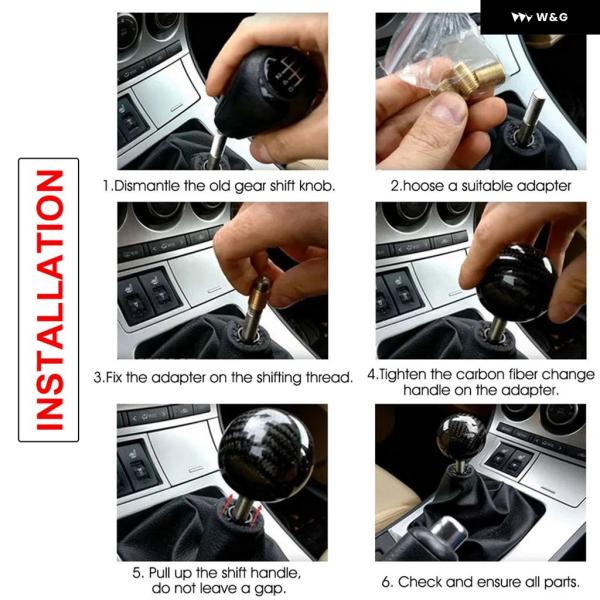 W&G

INSTALLATION

1.Dismantle the old gear shift knob.

2.hoose a suitable adapter

3.Fix the adapter on the shifting thread.

4.Tighten the carbon fiber change handle on the adapter.

5. Pull up the shift handle, do not leave a gap.

6. Check and ensure all parts.