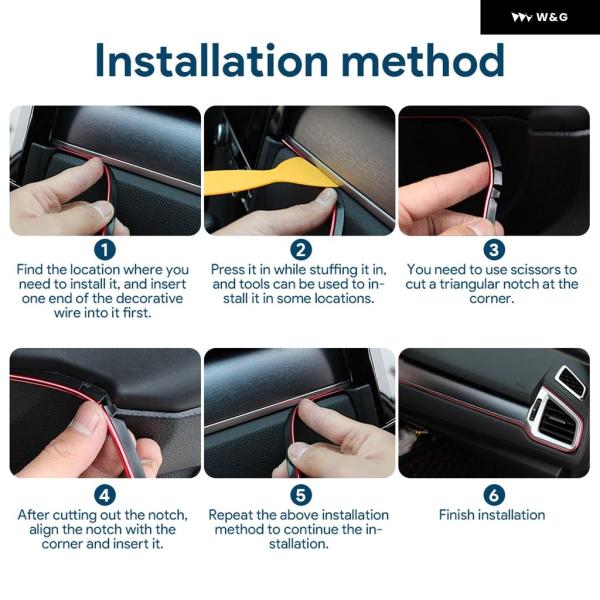 W&G

Installation method

1
Find the location where you need to install it, and insert one end of the decorative wire into it first.

2
Press it in while stuffing it in, and tools can be used to install it in some locations.

3
You need to use scissors to cut a triangular notch at the corner.

4
After cutting out the notch, align the notch with the corner and insert it.

5
Repeat the above installation method to continue the installation.

6
Finish installation