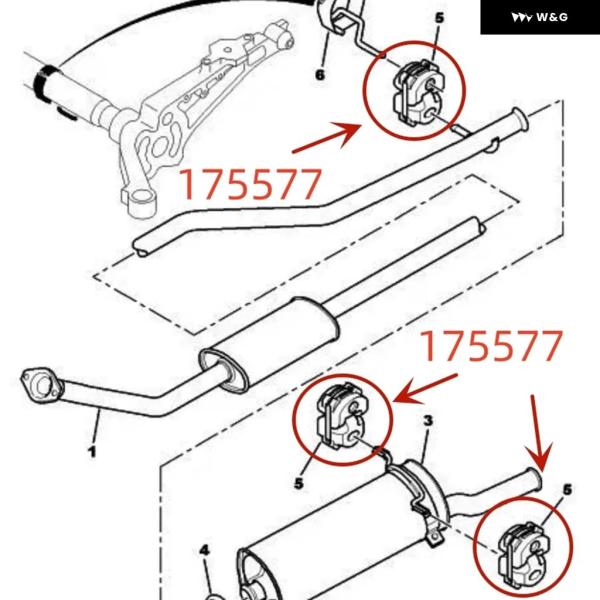 W&G

5

6

175577

175577

1

3

5

5

4