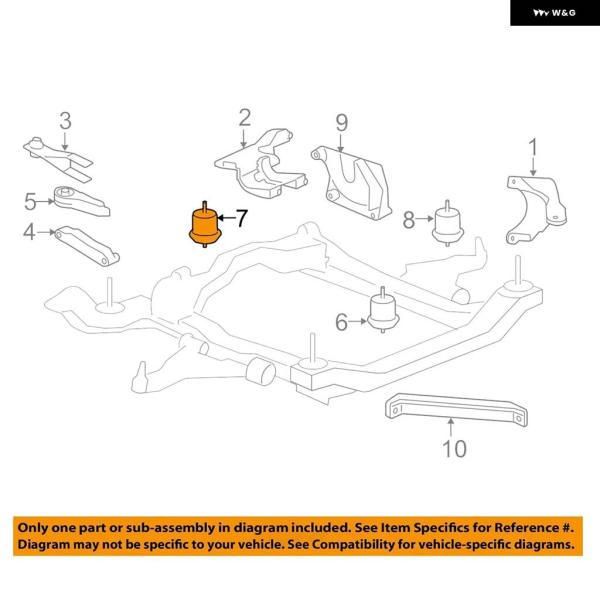 W&G

3
2
9
1
5
7
8
4
6
10

Only one part or sub-assembly in diagram included. See Item Specifics for Reference #.
Diagram may not be specific to your vehicle. See Compatibility for vehicle-specific diagrams.