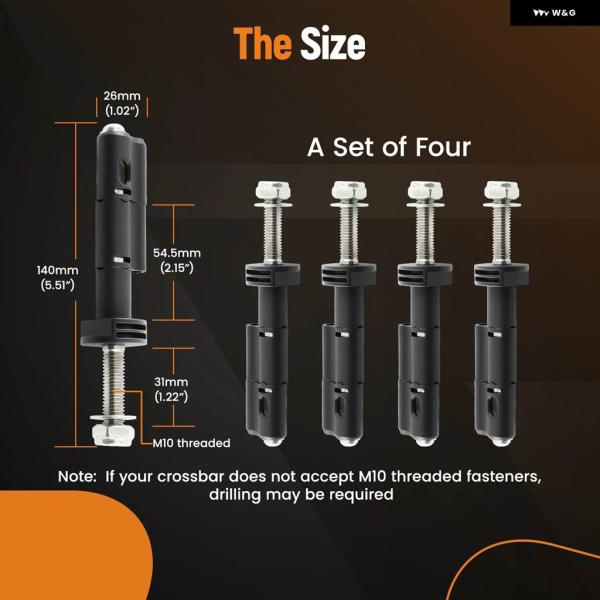 W&G

The Size

26mm
(1.02")

140mm
(5.51")

54.5mm
(2.15")

31mm
(1.22")

M10 threaded

A Set of Four

Note: If your crossbar does not accept M10 threaded fasteners, drilling may be required