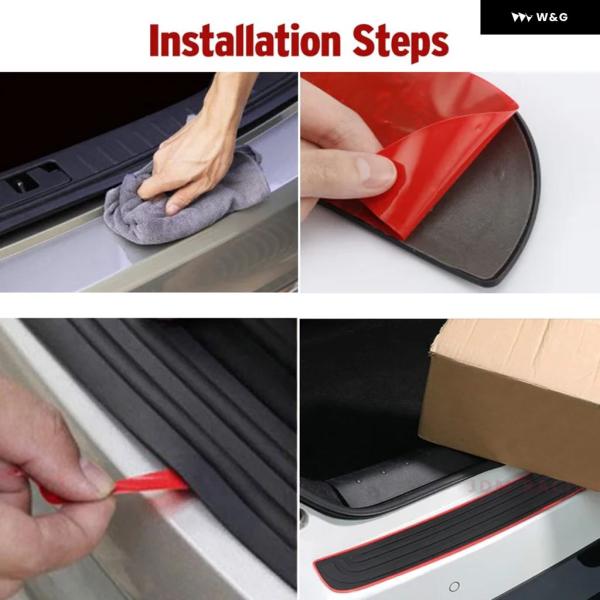 W&G

Installation Steps