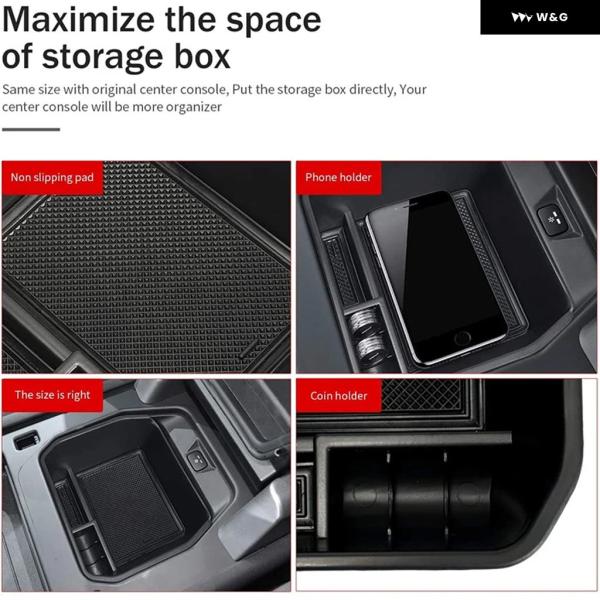 Maximize the space of storage box

W&G

Same size with original center console, Put the storage box directly, Your center console will be more organizer

Non slipping pad

Phone holder

The size is right

Coin holder