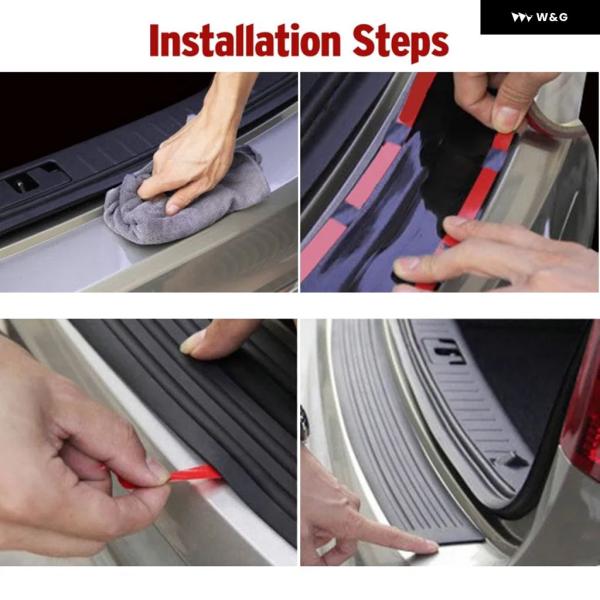 W&G

Installation Steps