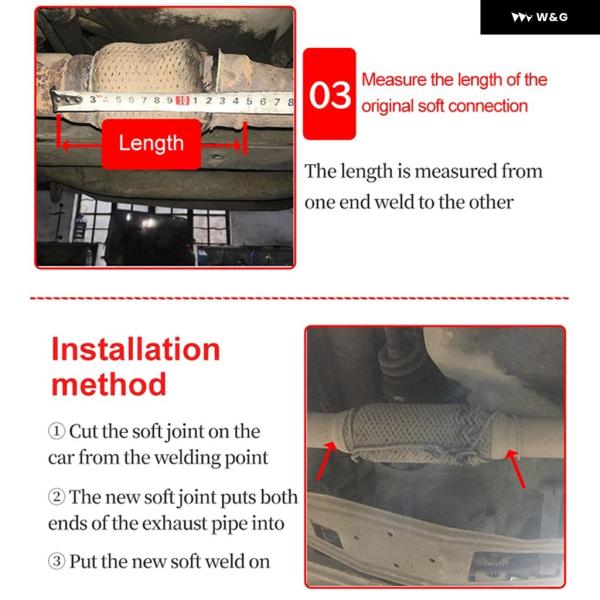 W&G

3 4 5 6 7 8 9 10 1 2 3 4 5 6 7 8

Length

03

Measure the length of the original soft connection

The length is measured from one end weld to the other

Installation method

① Cut the soft joint on the car from the welding point

② The new soft joint puts both ends of the exhaust pipe into

③ Put the new soft weld on