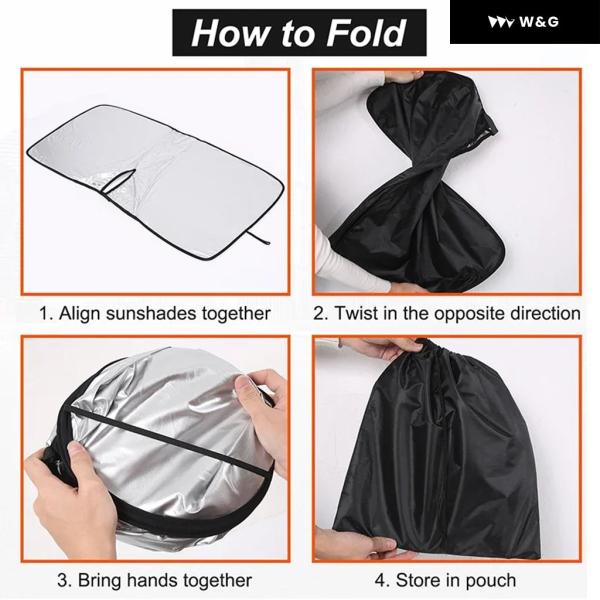 How to Fold

W&G

1. Align sunshades together

2. Twist in the opposite direction

3. Bring hands together

4. Store in pouch