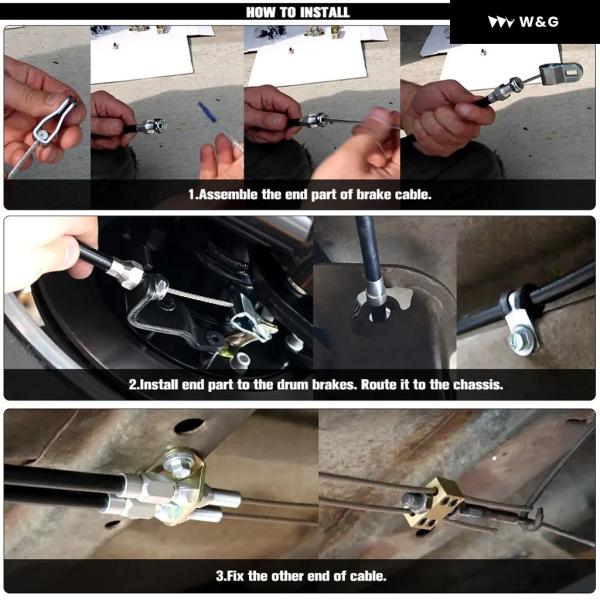 HOW TO INSTALL

W&G

1.Assemble the end part of brake cable.

2.Install end part to the drum brakes. Route it to the chassis.

3.Fix the other end of cable.