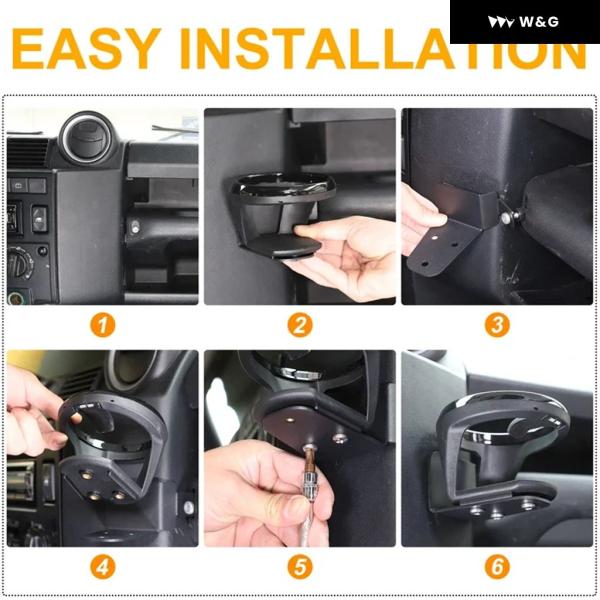 W&G

EASY INSTALLATION

1

2

3

4

5

6