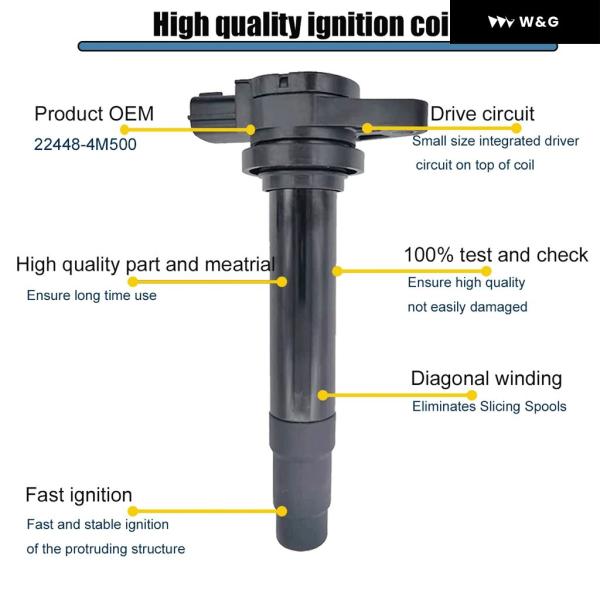 High quality ignition coi

W&G

Product OEM
22448-4M500

Drive circuit
Small size integrated driver circuit on top of coil

High quality part and meatrial
Ensure long time use

100% test and check
Ensure high quality
not easily damaged

Diagonal winding
Eliminates Slicing Spools

Fast ignition
Fast and stable ignition
of the protruding structure