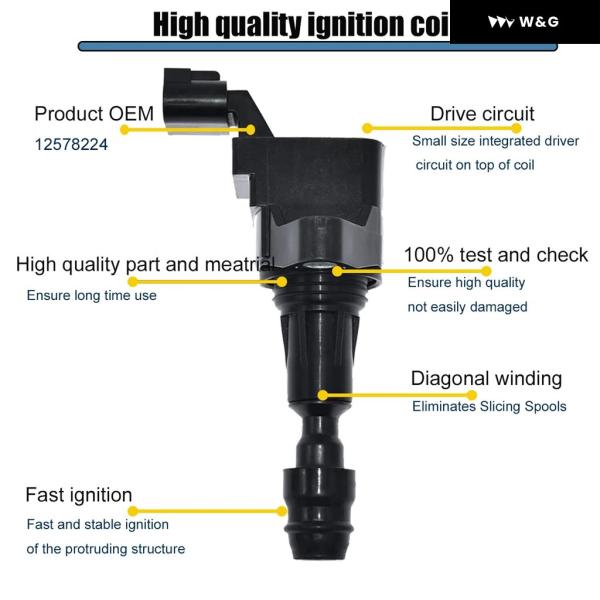 High quality ignition coi

W&G

Product OEM
12578224

Drive circuit
Small size integrated driver circuit on top of coil

High quality part and meatrial
Ensure long time use

100% test and check
Ensure high quality not easily damaged

Diagonal winding
Eliminates Slicing Spools

Fast ignition
Fast and stable ignition of the protruding structure