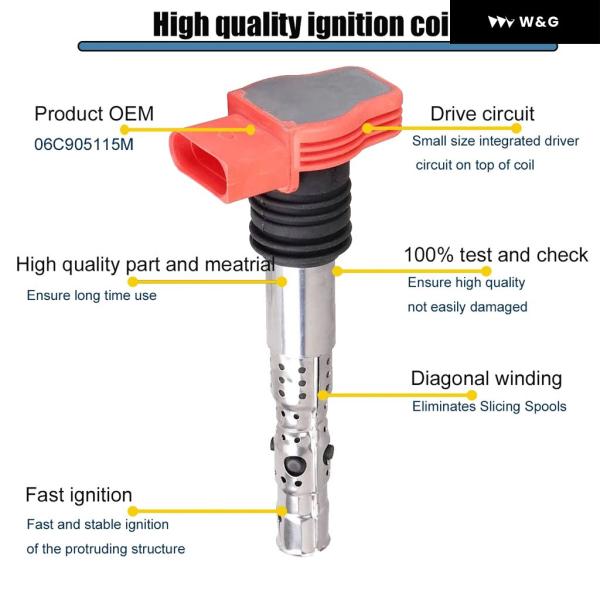 High quality ignition coi

W&G

Product OEM
06C905115M

Drive circuit
Small size integrated driver circuit on top of coil

High quality part and meatrial
Ensure long time use

100% test and check
Ensure high quality not easily damaged

Diagonal winding
Eliminates Slicing Spools

Fast ignition
Fast and stable ignition of the protruding structure