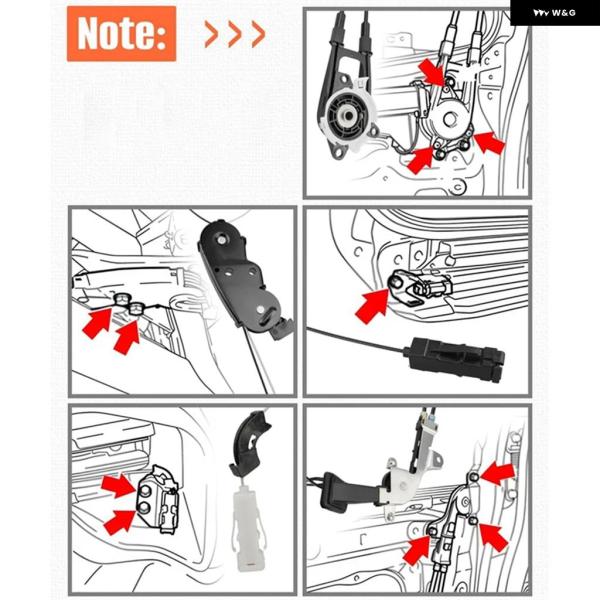 Note: >>>

W&G