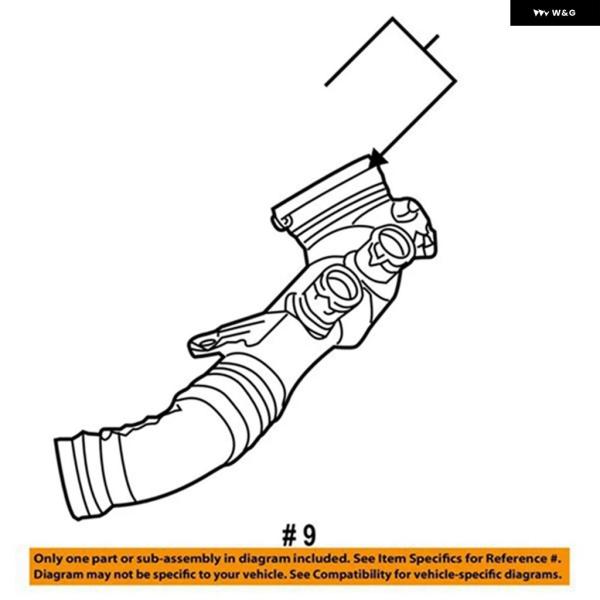 W&G

# 9

Only one part or sub-assembly in diagram included. See Item Specifics for Reference #. Diagram may not be specific to your vehicle. See Compatibility for vehicle-specific diagrams.