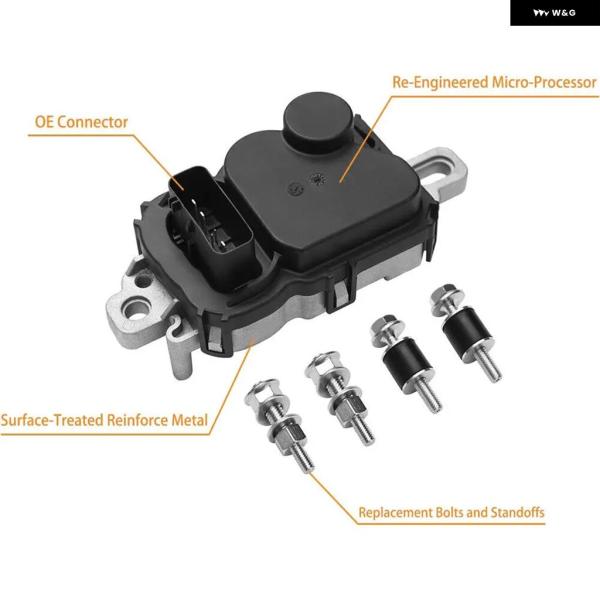 W&G

Re-Engineered Micro-Processor

OE Connector

Surface-Treated Reinforce Metal

Replacement Bolts and Standoffs