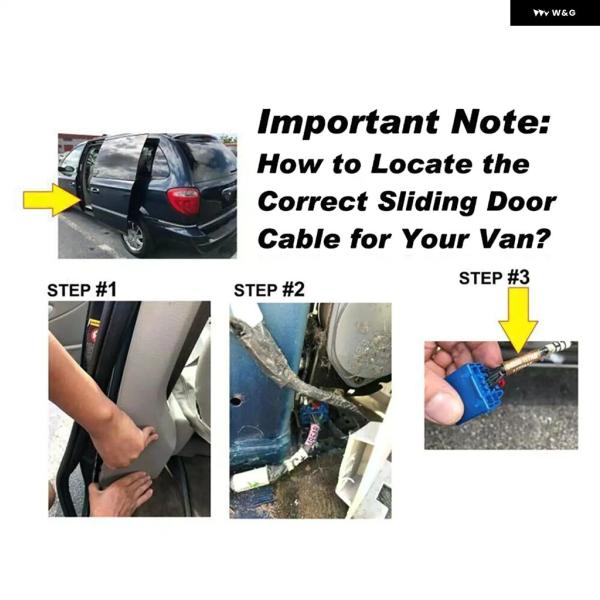 W&G

Important Note:
How to Locate the Correct Sliding Door Cable for Your Van?

STEP #1

STEP #2

STEP #3