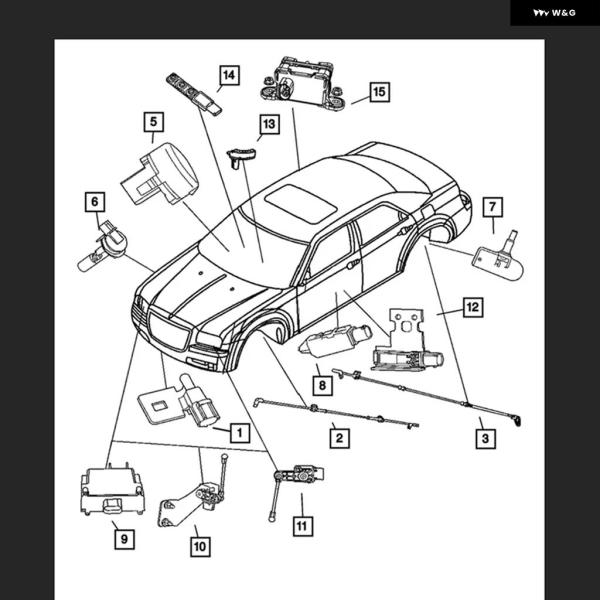 W&G

14

15

5

13

6

7

12

8

1

2

3

9

10

11