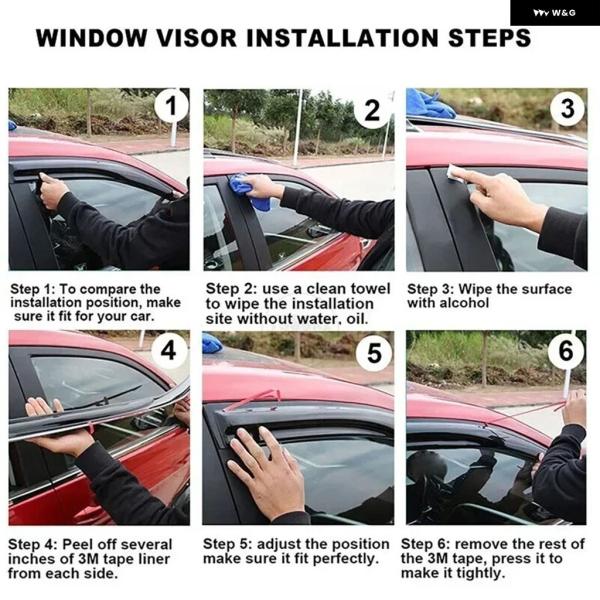 W&G

WINDOW VISOR INSTALLATION STEPS

1

2

3

Step 1: To compare the installation position, make sure it fit for your car.

Step 2: use a clean towel to wipe the installation site without water, oil.

Step 3: Wipe the surface with alcohol

4

5

6

Step 4: Peel off several inches of 3M tape liner from each side.

Step 5: adjust the position make sure it fit perfectly.

Step 6: remove the rest of the 3M tape, press it to make it tightly.