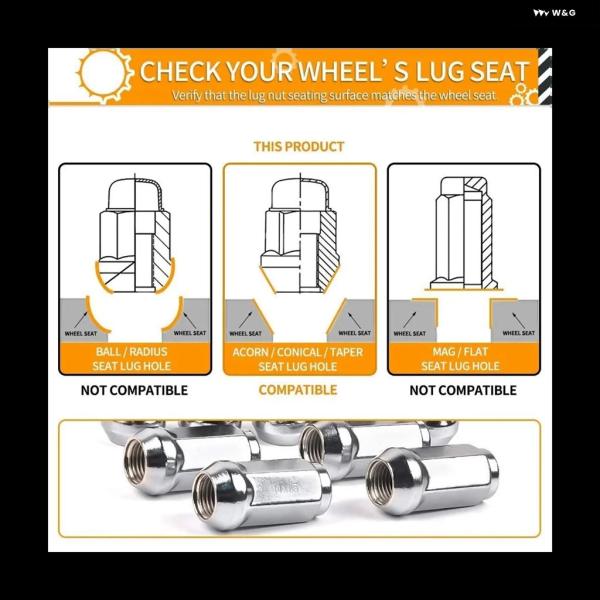 W&G

CHECK YOUR WHEEL' S LUG SEAT
Verify that the lug nut seating surface matches the wheel seat

THIS PRODUCT

WHEEL SEAT
WHEEL SEAT
BALL / RADIUS
SEAT LUG HOLE
NOT COMPATIBLE

WHEEL SEAT
WHEEL SEAT
ACORN / CONICAL / TAPER
SEAT LUG HOLE
COMPATIBLE

WHEEL SEAT
WHEEL SEAT
MAG / FLAT
SEAT LUG HOLE
NOT COMPATIBLE