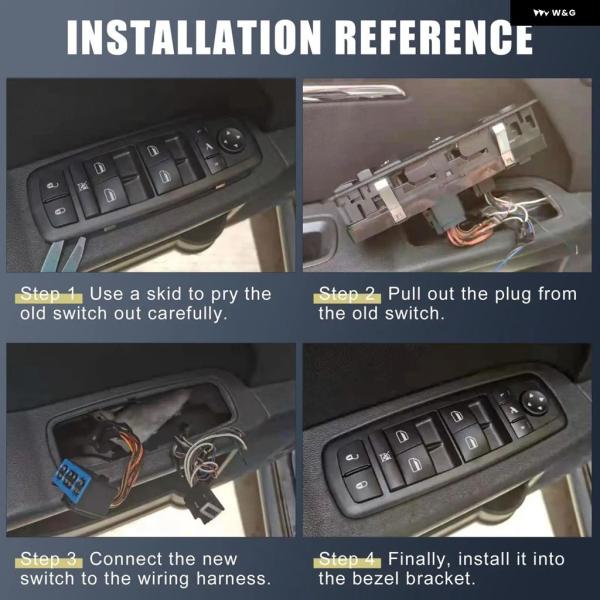 W&G

INSTALLATION REFERENCE

Step 1 Use a skid to pry the old switch out carefully.

Step 2 Pull out the plug from the old switch.

Step 3 Connect the new switch to the wiring harness.

Step 4 Finally, install it into the bezel bracket.