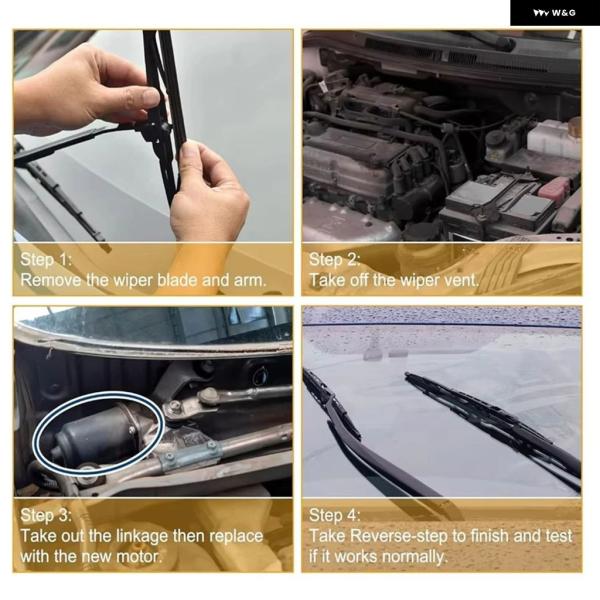 W&G

Step 1:
Remove the wiper blade and arm.

Step 2:
Take off the wiper vent.

Step 3:
Take out the linkage then replace with the new motor.

Step 4:
Take Reverse-step to finish and test if it works normally.