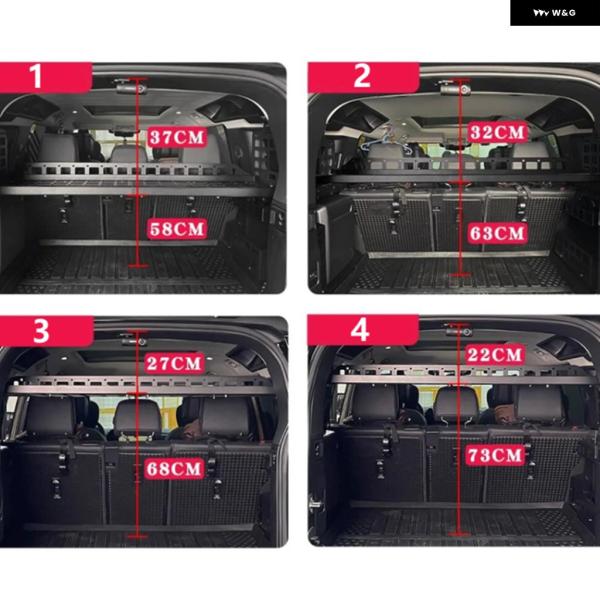 W&G

1
37CM
58CM

2
32CM
63CM

3
27CM
68CM

4
22CM
73CM