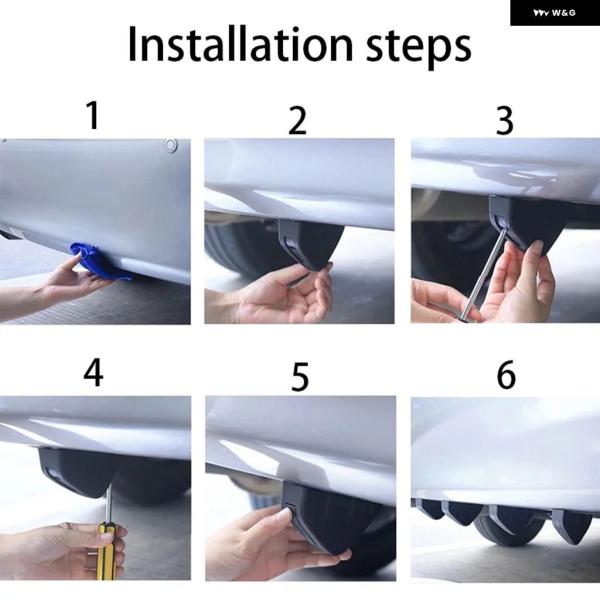 W&G

Installation steps

1

2

3

4

5

6