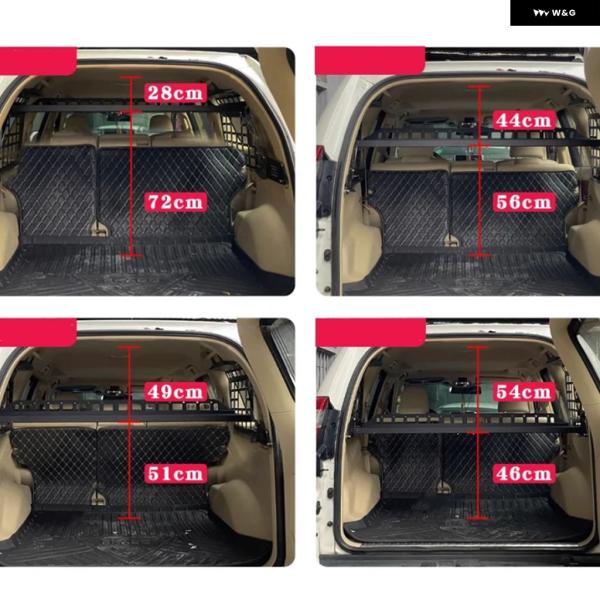 W&G

28cm
72cm

44cm
56cm

49cm
51cm

54cm
46cm