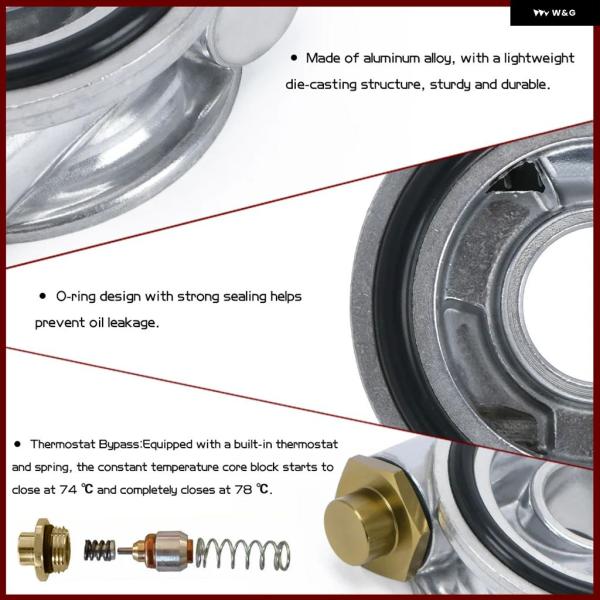 W&G

• Made of aluminum alloy, with a lightweight die-casting structure, sturdy and durable.

• O-ring design with strong sealing helps prevent oil leakage.

• Thermostat Bypass:Equipped with a built-in thermostat and spring, the constant temperature core block starts to close at 74 ℃ and completely closes at 78 ℃.