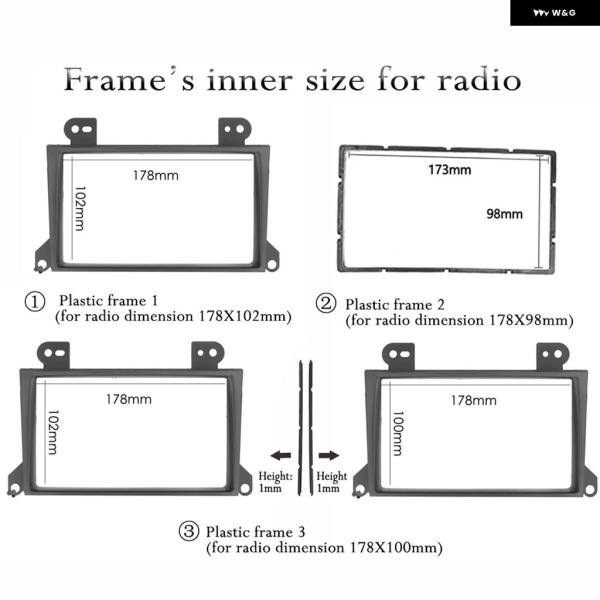 W&G

Frame's inner size for radio

178mm
102mm

173mm
98mm

① Plastic frame 1
(for radio dimension 178X102mm)

② Plastic frame 2
(for radio dimension 178X98mm)

178mm
102mm

Height: 1mm

Height 1mm

178mm
100mm

③ Plastic frame 3
(for radio dimension 178X100mm)