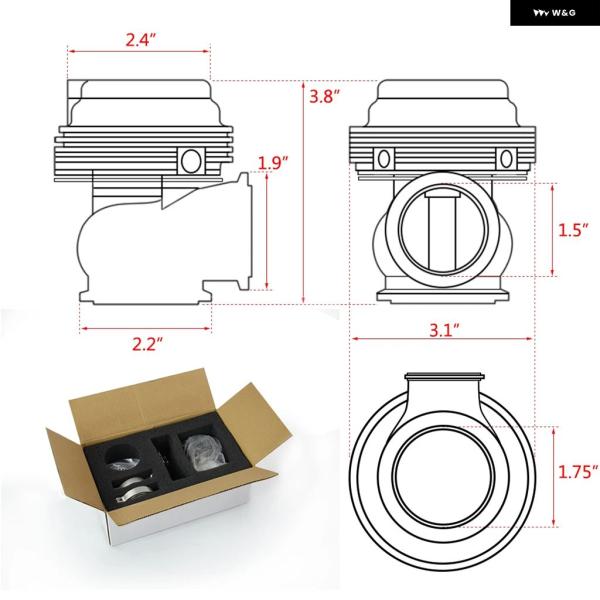 W&G

2.4″

3.8″

1.9″

1.5″

2.2″

3.1″

1.75″