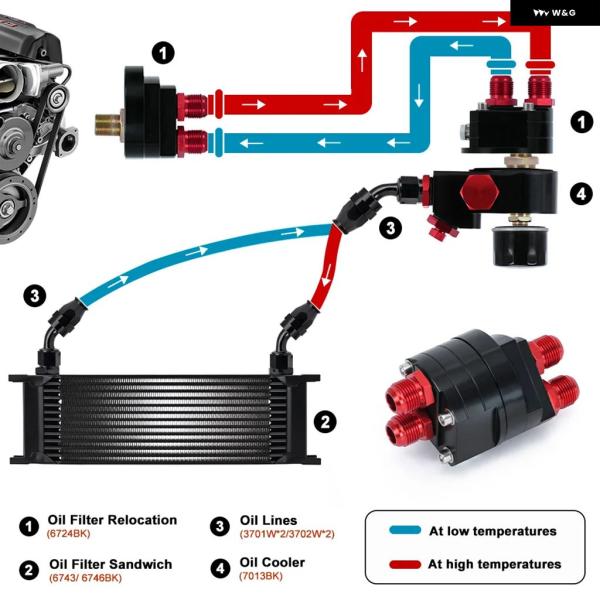 W&G

1

1

4

3

3

2

1 Oil Filter Relocation
(6724BK)

2 Oil Filter Sandwich
(6743/ 6746BK)

3 Oil Lines
(3701W*2/3702W*2)

4 Oil Cooler
(7013BK)

At low temperatures

At high temperatures