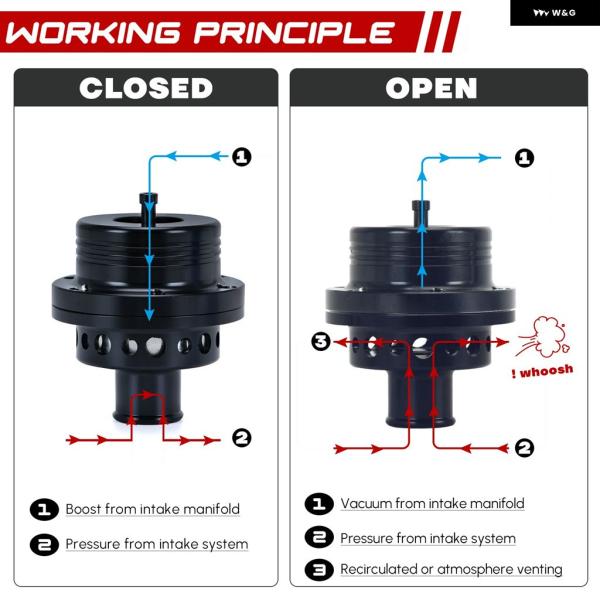 W&G

WORKING PRINCIPLE

CLOSED

1

2

1 Boost from intake manifold

2 Pressure from intake system

OPEN

1

3

! whoosh

2

1 Vacuum from intake manifold

2 Pressure from intake system

3 Recirculated or atmosphere venting