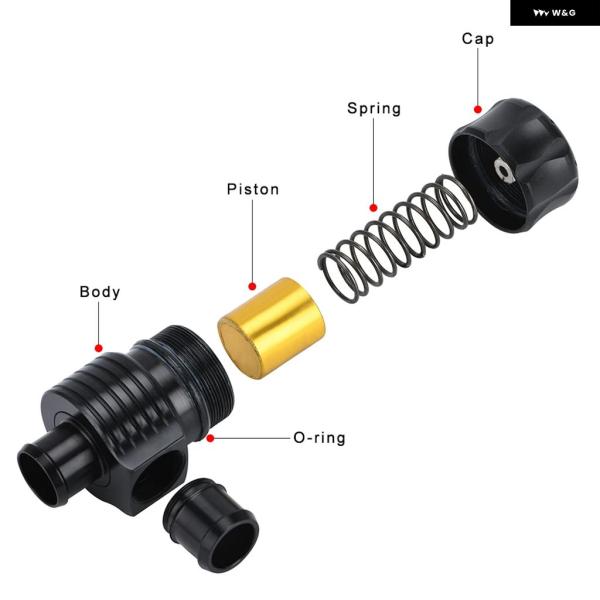 W&G

Cap

Spring

Piston

Body

O-ring