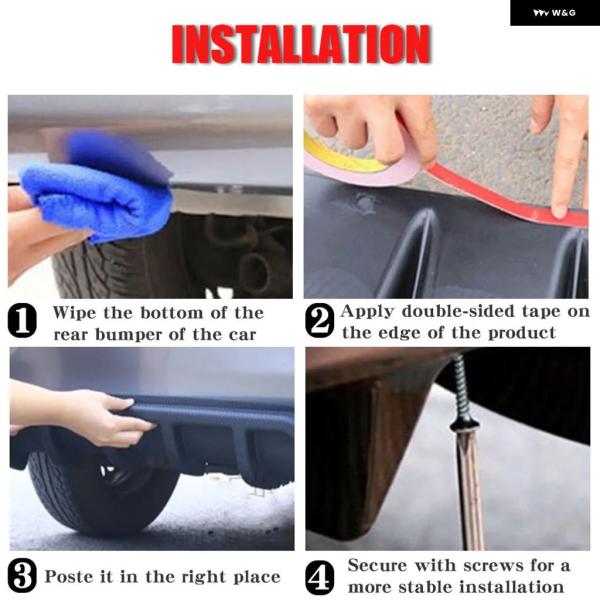 W&G

INSTALLATION

1 Wipe the bottom of the rear bumper of the car

2 Apply double-sided tape on the edge of the product

3 Poste it in the right place

4 Secure with screws for a more stable installation