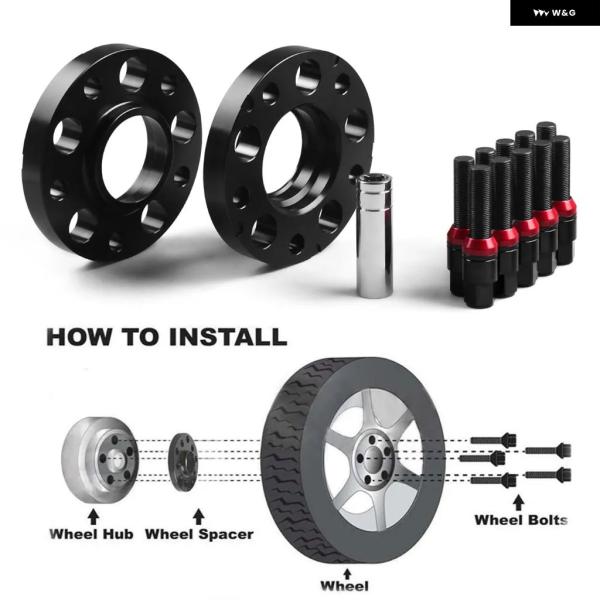 W&G

HOW TO INSTALL

Wheel Hub
Wheel Spacer
Wheel
Wheel Bolts