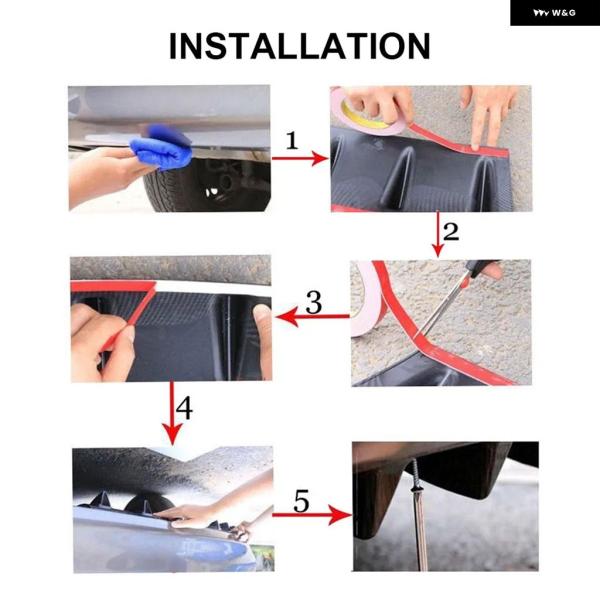 W&G

INSTALLATION

1

2

3

4

5